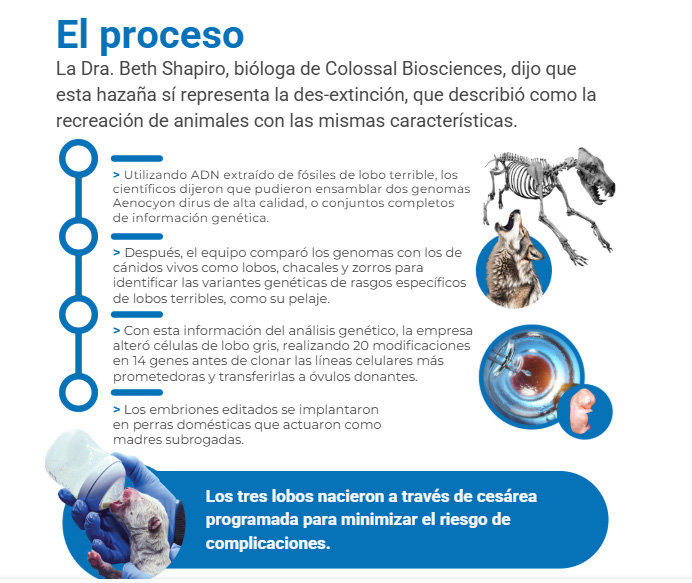 El proceso

La Dra. Beth Shapiro, bióloga de Colossal Biosciences, dijo que esta hazaña sí representa la des-extinción, que describió como la recreación de animales con las mismas características.

> Utilizando ADN extraído de fósiles de lobo terrible, los científicos dijeron que pudieron ensamblar dos genomas Aenocyon dirus de alta calidad, o conjuntos completos de información genética.

> Después, el equipo comparó los genomas con los de cánidos vivos como lobos, chacales y zorros para identificar las variantes genéticas de rasgos específicos de lobos terribles, como su pelaje.

> Con esta información del análisis genético, la empresa alteró células de lobo gris, realizando 20 modificaciones en 14 genes antes de clonar las líneas celulares más prometedoras y transferirlas a óvulos donantes.

> Los embriones editados se implantaron en perras domésticas que actuaron como madres subrogadas.

Los tres lobos nacieron a través de cesárea programada para minimizar el riesgo de complicaciones.